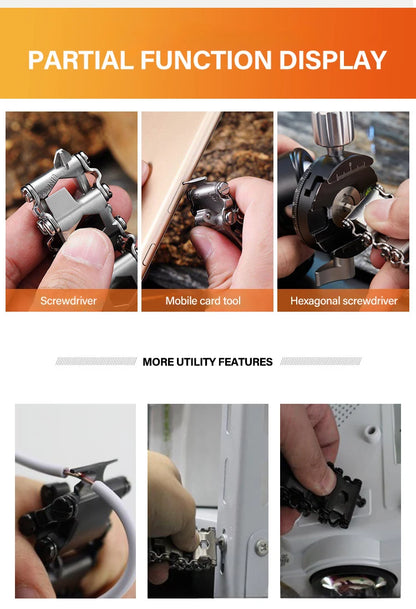 PARTIAL FUNCTION DISPLAY

Screwdriver

Mobile card tool

Hexagonal screwdriver

MORE UTILITY FEATURES